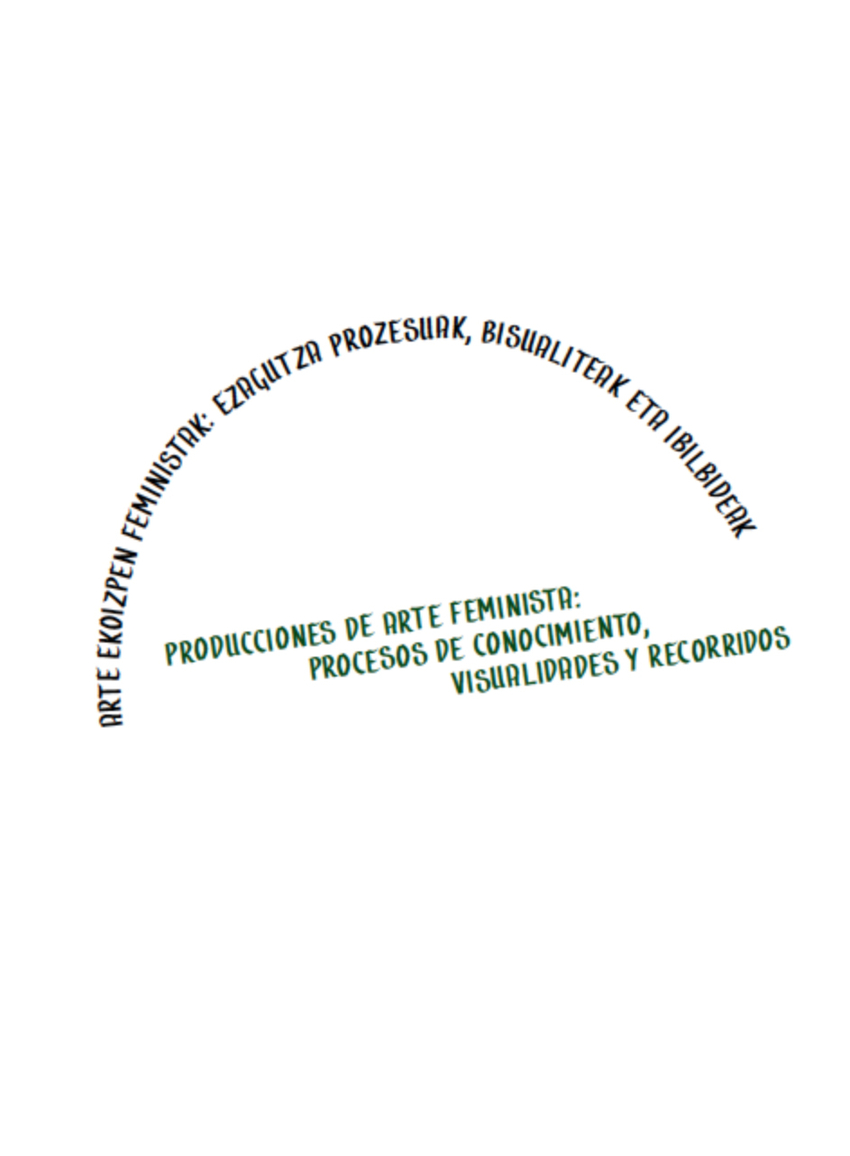 ARTE EKOIZPEN FEMINISTAK: EZAGUTZA PROZESUAK, BISUALITEAK ETA IBILBIDEAK

PRODUCCIONES DE ARTE FEMINISTA:
PROCESOS DE CONOCIMIENTO,
VISUALIDADES Y RECORRIDOS