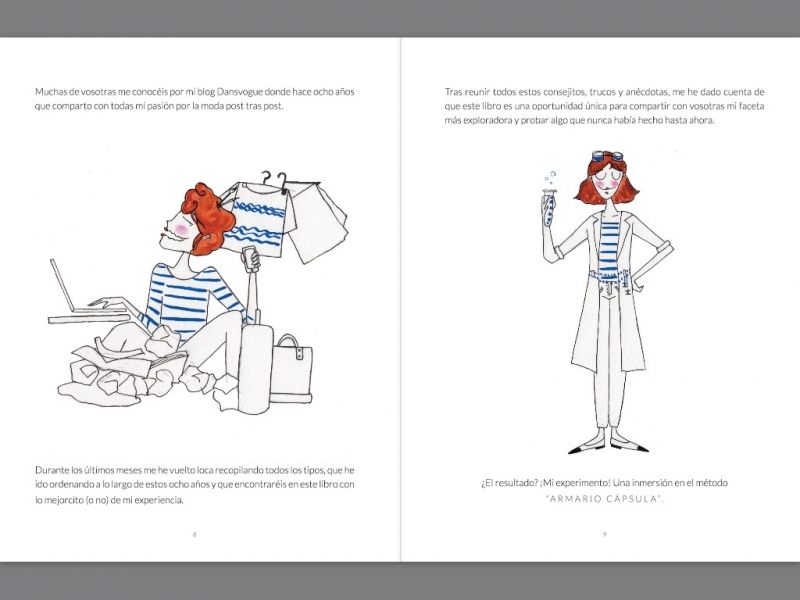 Muchas de vosotras me conocéis por mi blog Dansvogue donde hace ocho años que comparto con todas mi pasión por la moda post tras post.

Durante los últimos meses me he vuelto loca recopilando todos los tipos, que he ido ordenando a lo largo de estos ocho años y que encontraréis en este libro con lo mejorcito (o no) de mi experiencia.

8

Tras reunir todos estos consejitos, trucos y anécdotas, me he dado cuenta de que este libro es una oportunidad única para compartir con vosotras mi faceta más exploradora y probar algo que nunca había hecho hasta ahora.

¿El resultado? ¡Mi experimento! Una inmersión en el método "ARMARIO CÁPSULA".

9