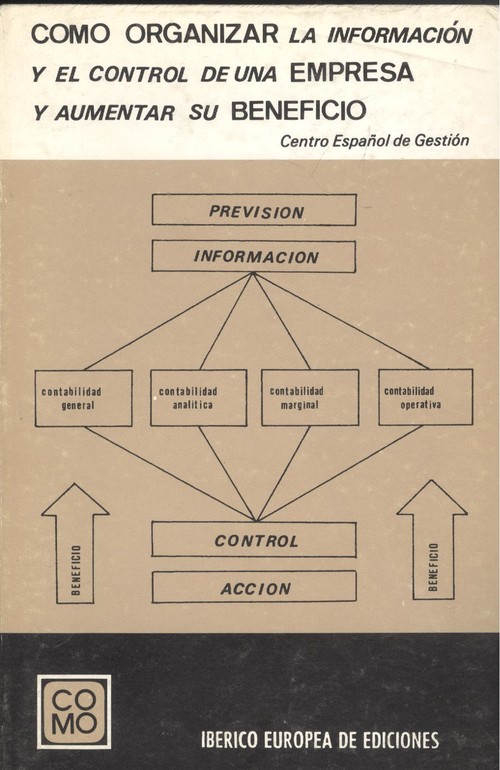 COMO ORGANIZAR LA INFORMACIÓN Y EL CONTROL DE UNA EMPRESA Y AUMENTAR SU BENEFICIO

Centro Español de Gestión

PREVISION

INFORMACION

contabilidad general

contabilidad analitica

contabilidad marginal

contabilidad operativa

BENEFICIO

CONTROL

ACCION

BENEFICIO

CO MO

IBERICO EUROPEA DE EDICIONES