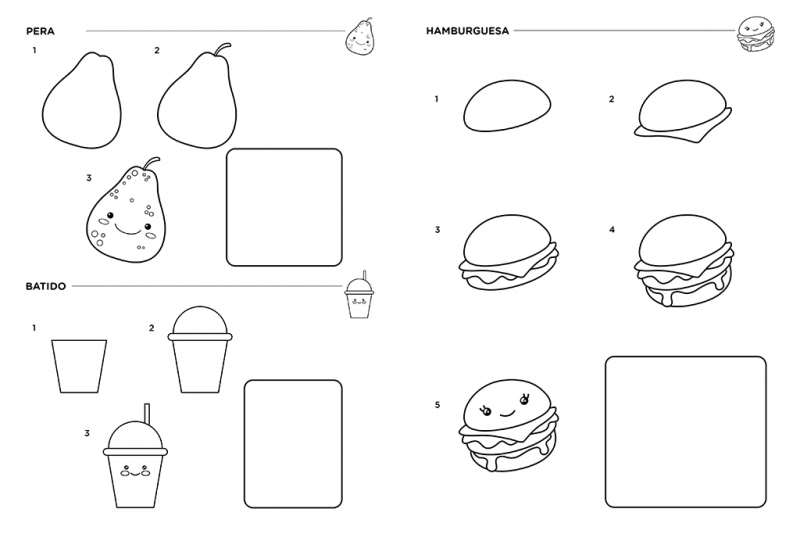 PERA

1

2

3

BATIDO

1

2

3

HAMBURGUESA

1

2

3

4

5