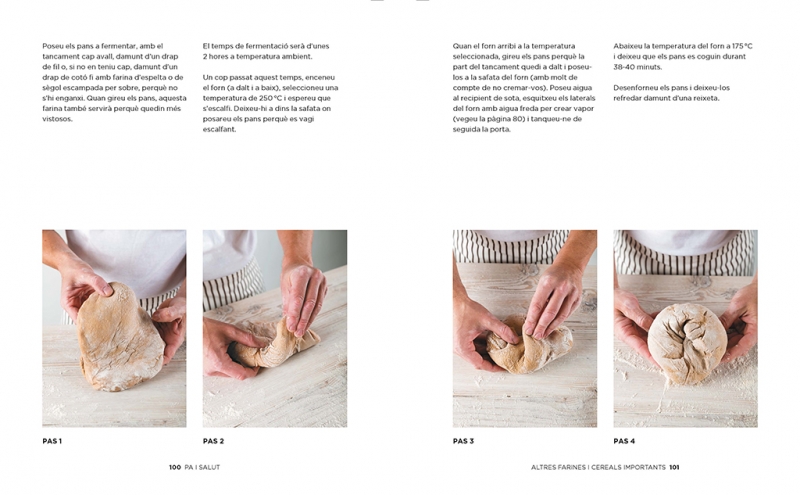 Poseu els pans a fermentar, amb el tancament cap avall, damunt d'un drap de fil o, si no en teniu cap, damunt d'un drap de cotó fi amb farina d'espelta o de sègol escampada per sobre, perquè no s'hi enganxi. Quan gireu els pans, aquesta farina també servirà perquè quedin més vistosos.

El temps de fermentació serà d'unes 2 hores a temperatura ambient.

Un cop passat aquest temps, enceneu el forn (a dalt i a baix), seleccioneu una temperatura de 250 °C i espereu que s'escalfi. Deixeu-hi a dins la safata on posareu els pans perquè es vagi escalfant.

Quan el forn arribi a la temperatura seleccionada, gireu els pans perquè la part del tancament quedi a dalt i poseu-los a la safata del forn (amb molt de compte de no cremar-vos). Poseu aigua al recipient de sota, esquitxeu els laterals del forn amb aigua freda per crear vapor (vegeu la pàgina 80) i tanqueu-ne de seguida la porta.

Abaixeu la temperatura del forn a 175 °C i deixeu que els pans es coguin durant 38-40 minuts.

Desenforneu els pans i deixeu-los refredar damunt d'una reixeta.

PAS 1

PAS 2

PAS 3

PAS 4

100 PA I SALUT

ALTRES FARINES I CEREALS IMPORTANTS 101